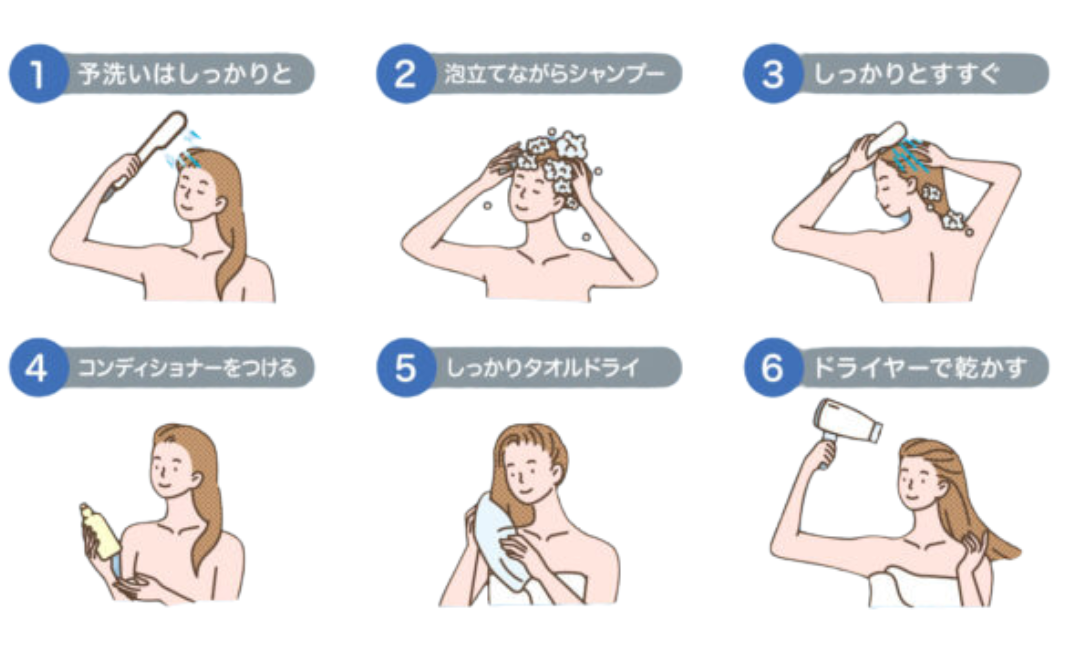 1 予洗いはしっかりと

2 泡立てながらシャンプー

3 しっかりとすすぐ

4 コンディショナーをつける

5 しっかりタオルドライ

6 ドライヤーで乾かす